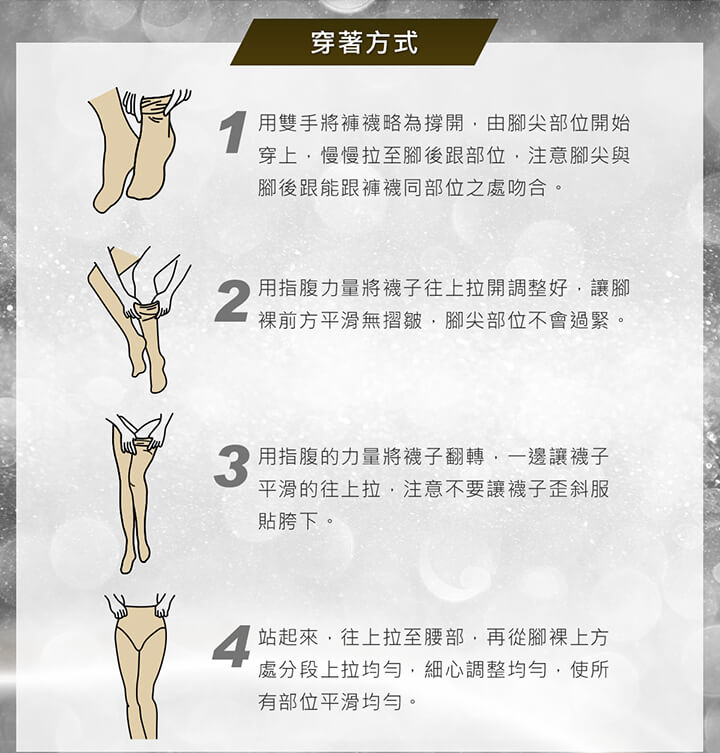 穿著方式

1 用雙手將褲襪略為撐開，由腳尖部位開始穿上，慢慢拉至腳後跟部位，注意腳尖與腳後跟能跟褲襪同部位之處吻合。

2 用指腹力量將襪子往上拉開調整好，讓腳裸前方平滑無摺皺，腳尖部位不會過緊。

3 用指腹的力量將襪子翻轉，一邊讓襪子平滑的往上拉，注意不要讓襪子歪斜服貼胯下。

4 站起來，往上拉至腰部，再從腳裸上方處分段上拉均勻，細心調整均勻，使所有部位平滑均勻。