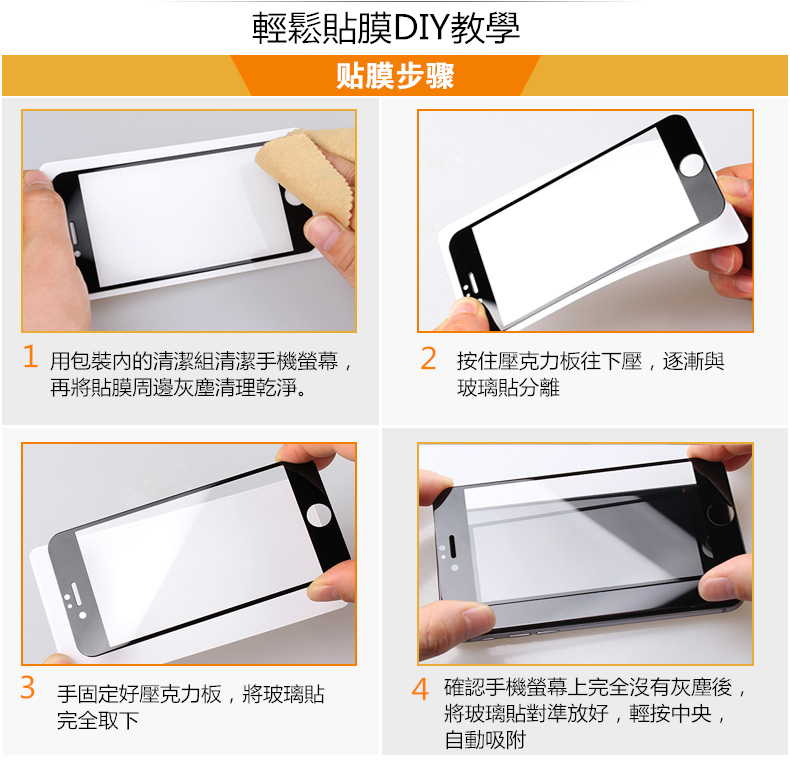 輕鬆貼膜DIY教學

貼膜步驟

1 用包裝內的清潔組清潔手機螢幕，再將貼膜周邊灰塵清理乾淨。

2 按住壓克力板往下壓，逐漸與玻璃貼分離

3 手固定好壓克力板，將玻璃貼完全取下

4 確認手機螢幕上完全沒有灰塵後，將玻璃貼對準放好，輕按中央，自動吸附