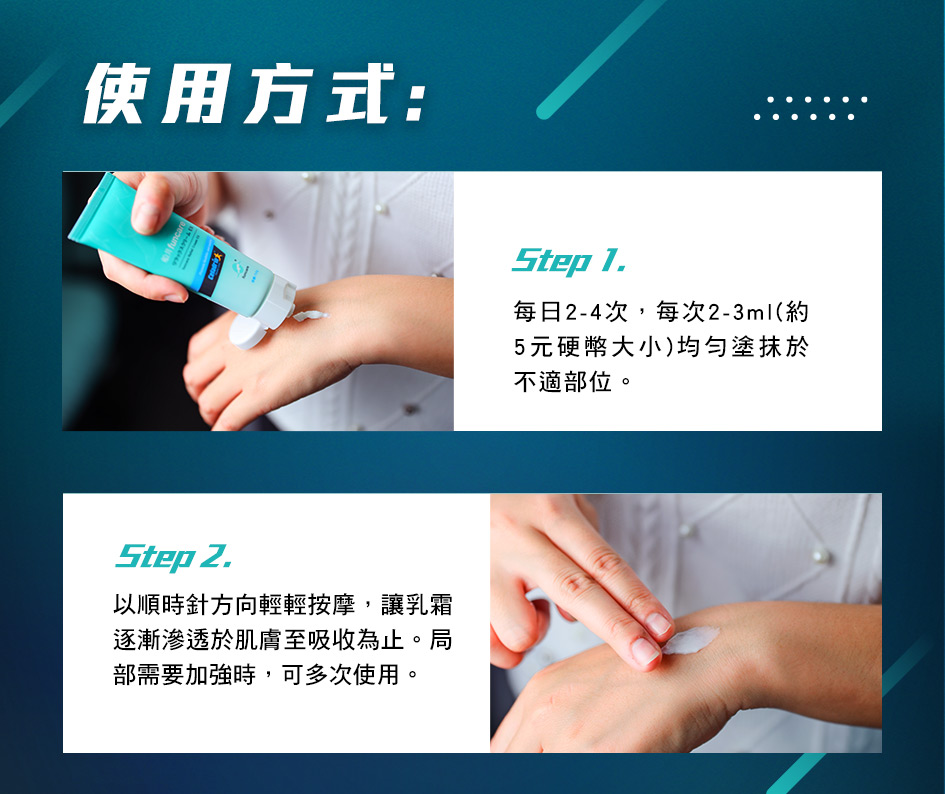 使用方式:

Step 1.

每日2-4次，每次2-3ml(約5元硬幣大小)均勻塗抹於不適部位。

Step 2.

以順時針方向輕輕按摩，讓乳霜逐漸滲透於肌膚至吸收為止。局部需要加強時，可多次使用。