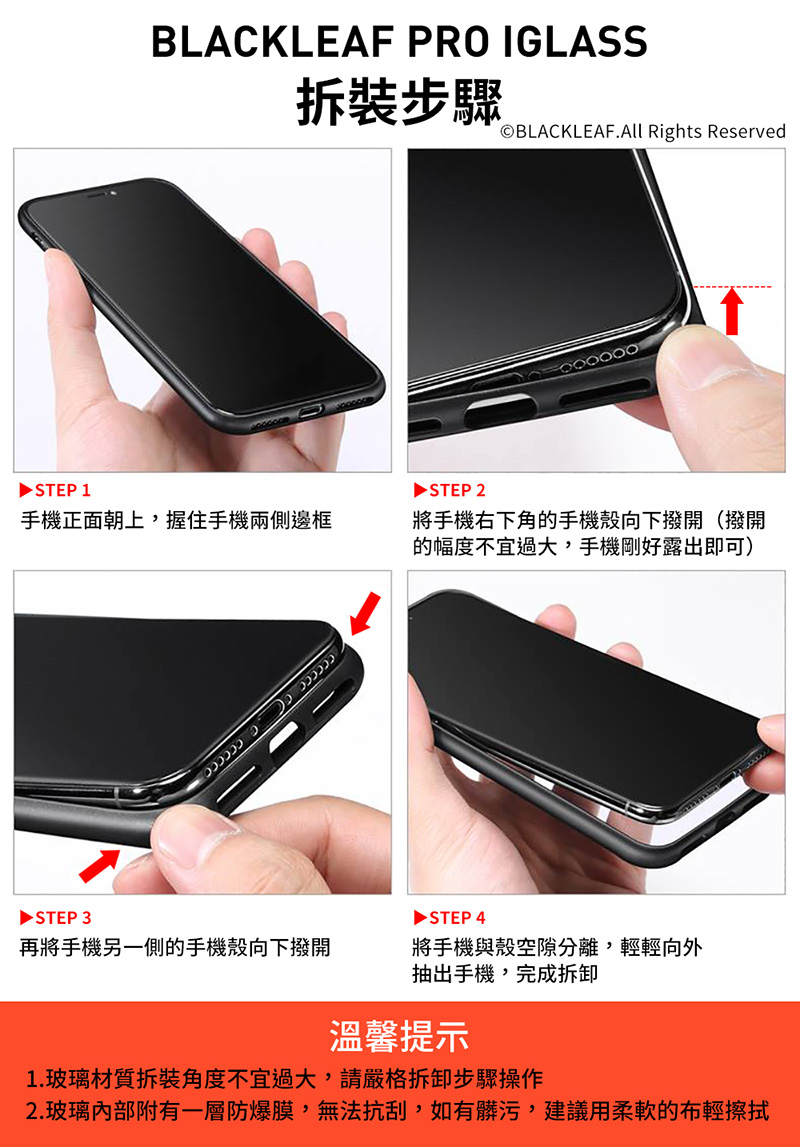 BLACKLEAF PRO IGLASS
拆裝步驟
©BLACKLEAF.All Rights Reserved

▶STEP 1
手機正面朝上，握住手機兩側邊框

▶STEP 2
將手機右下角的手機殼向下撥開（撥開的幅度不宜過大，手機剛好露出即可）

▶STEP 3
再將手機另一側的手機殼向下撥開

▶STEP 4
將手機與殼空隙分離，輕輕向外抽出手機，完成拆卸

溫馨提示
1.玻璃材質拆裝角度不宜過大，請嚴格拆卸步驟操作
2.玻璃內部附有一層防爆膜，無法抗刮，如有髒污，建議用柔軟的布輕擦拭