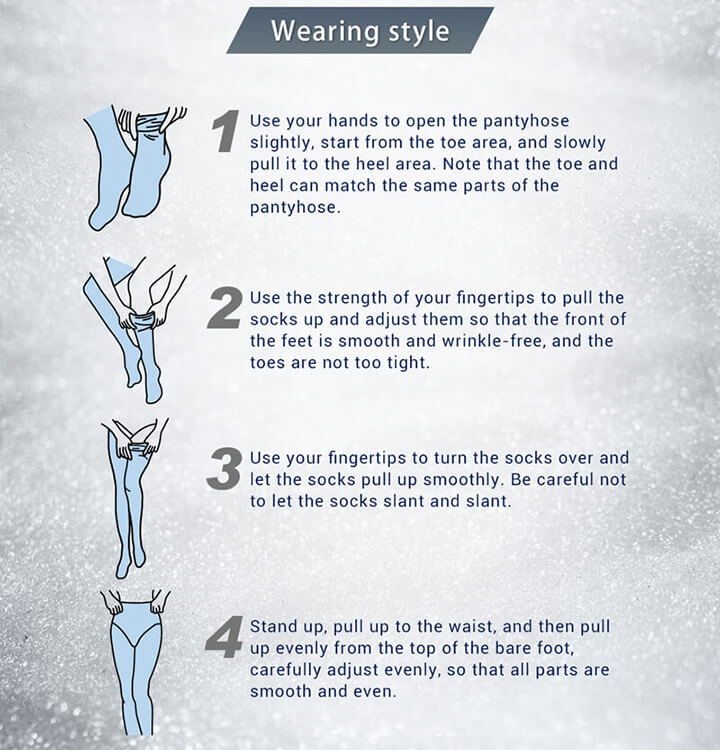 Wearing style

1 Use your hands to open the pantyhose slightly, start from the toe area, and slowly pull it to the heel area. Note that the toe and heel can match the same parts of the pantyhose.

2 Use the strength of your fingertips to pull the socks up and adjust them so that the front of the feet is smooth and wrinkle-free, and the toes are not too tight.

3 Use your fingertips to turn the socks over and let the socks pull up smoothly. Be careful not to let the socks slant and slant.

4 Stand up, pull up to the waist, and then pull up evenly from the top of the bare foot, carefully adjust evenly, so that all parts are smooth and even.