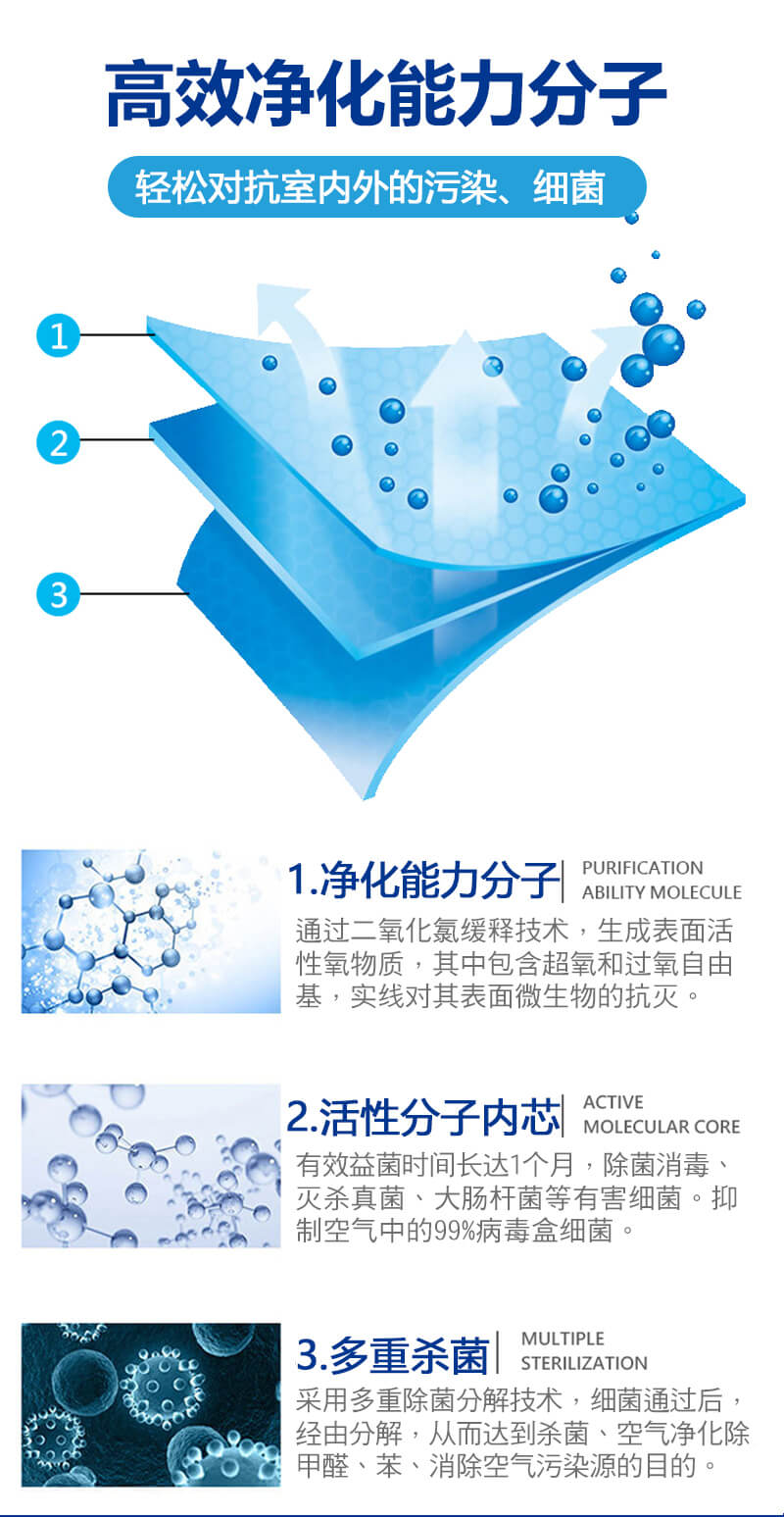 高效净化能力分子

轻松对抗室内外的污染、细菌

1

2

3

1.净化能力分子 PURIFICATION ABILITY MOLECULE

通过二氧化氯缓释技术，生成表面活性氧物质，其中包含超氧和过氧自由基，实线对其表面微生物的抗灭。

2.活性分子内芯 ACTIVE MOLECULAR CORE

有效益菌时间长达1个月，除菌消毒、灭杀真菌、大肠杆菌等有害细菌。抑制空气中的99%病毒盒细菌。

3.多重杀菌 MULTIPLE STERILIZATION

采用多重除菌分解技术，细菌通过后，经由分解，从而达到杀菌、空气净化除甲醛、苯、消除空气污染源的目的。