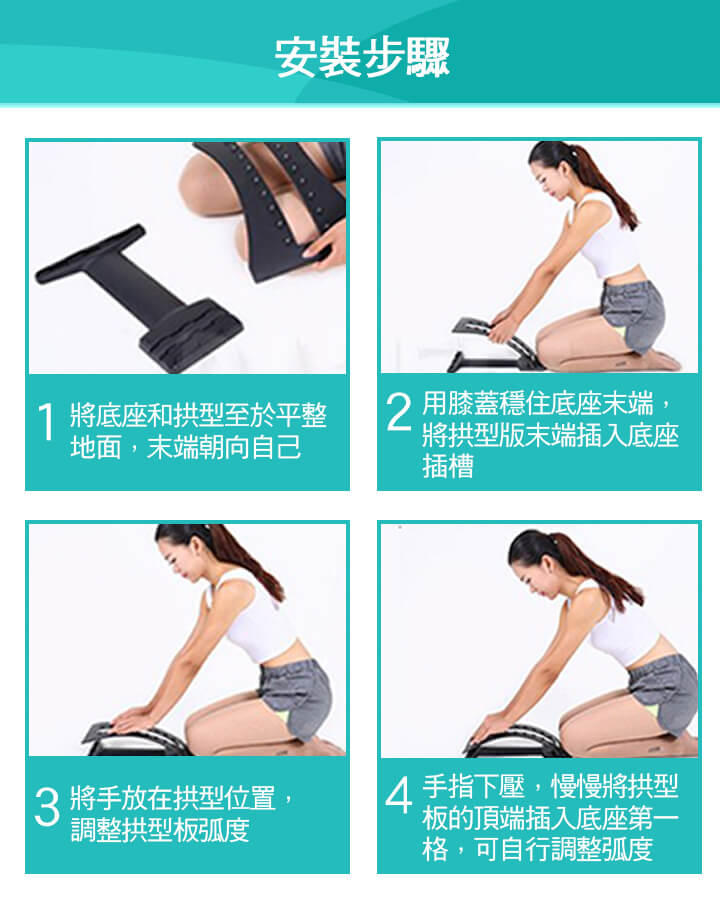 安裝步驟

1 將底座和拱型至於平整地面，末端朝向自己

2 用膝蓋穩住底座末端，將拱型版末端插入底座插槽

3 將手放在拱型位置，調整拱型板弧度

4 手指下壓，慢慢將拱型板的頂端插入底座第一格，可自行調整弧度