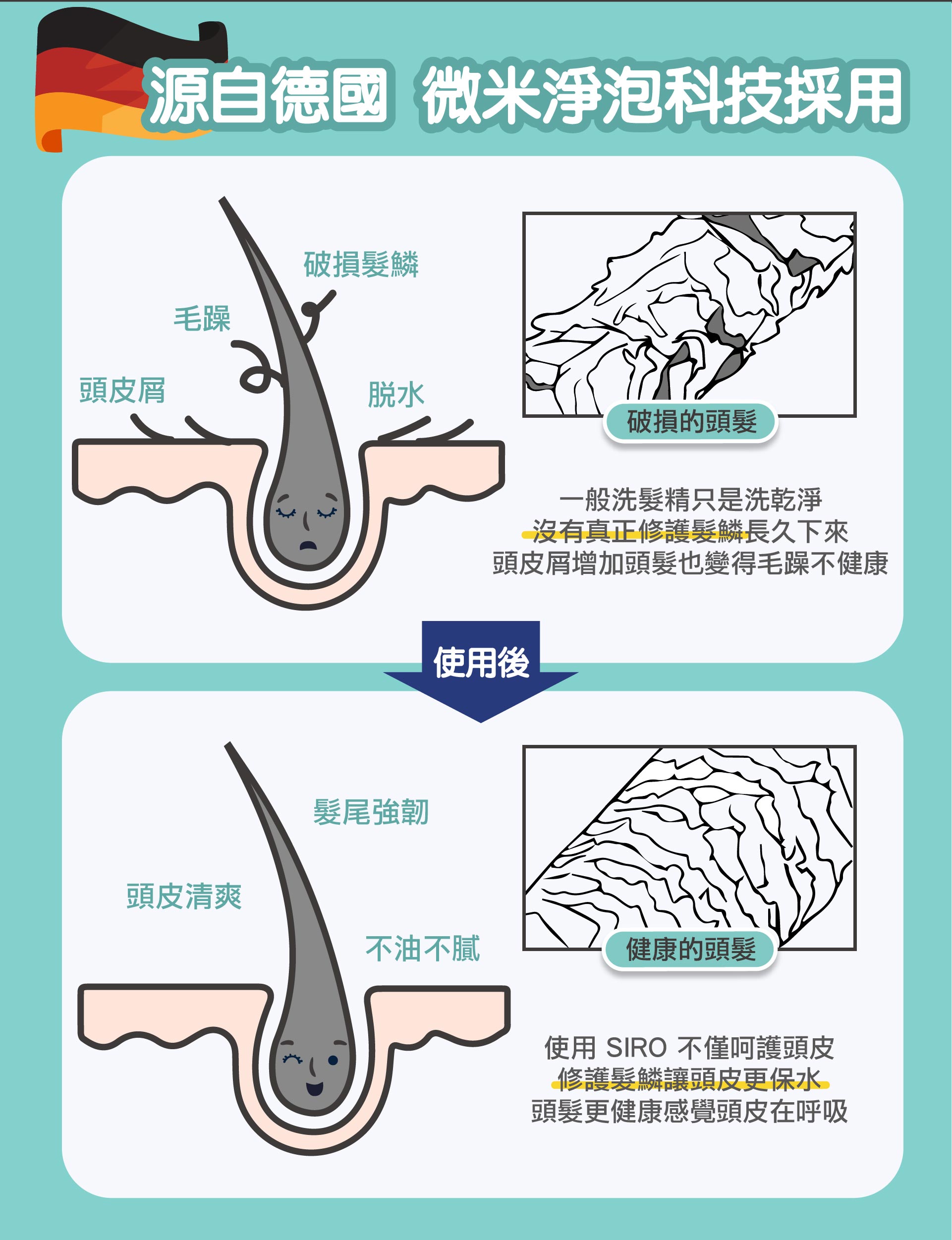 源自德國 微米淨泡科技採用

破損髮鱗

毛躁

頭皮屑

脫水

破損的頭髮

一般洗髮精只是洗乾淨
沒有真正修護髮鱗長久下來
頭皮屑增加頭髮也變得毛躁不健康

使用後

髮尾強韌

頭皮清爽

不油不膩

健康的頭髮

使用 SIRO 不僅呵護頭皮
修護髮鱗讓頭皮更保水
頭髮更健康感覺頭皮在呼吸